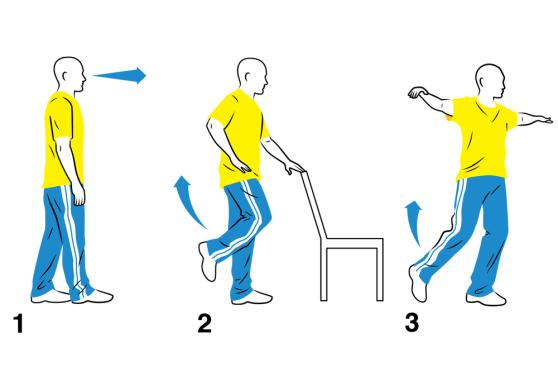 1

2

3