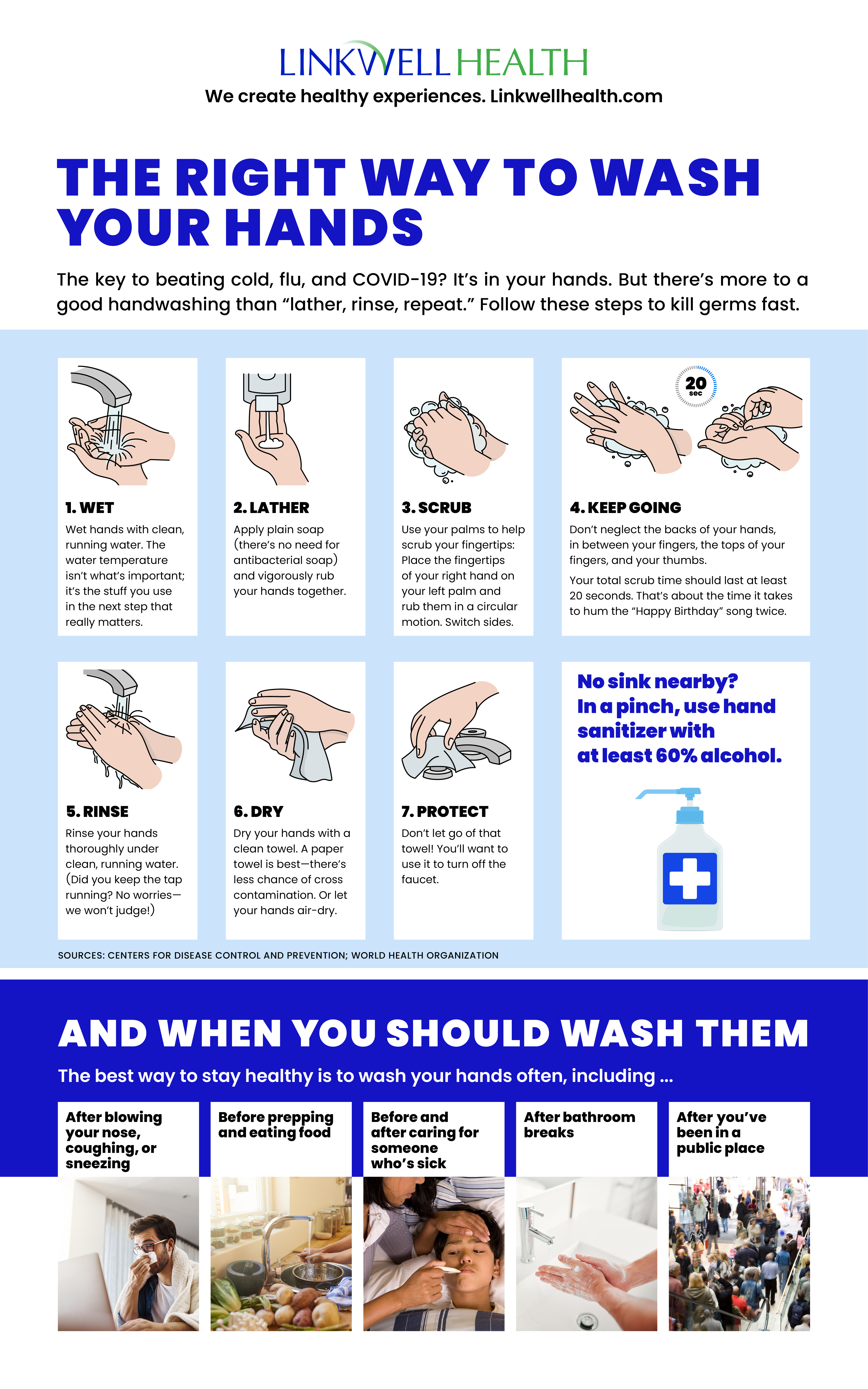 LINKWELL HEALTH
We create healthy experiences. Linkwellhealth.com

THE RIGHT WAY TO WASH YOUR HANDS

The key to beating cold, flu, and COVID-19? It's in your hands. But there's more to a good handwashing than "lather, rinse, repeat." Follow these steps to kill germs fast.

1. WET
Wet hands with clean, running water. The water temperature isn't what's important; it's the stuff you use in the next step that really matters.

2. LATHER
Apply plain soap (there's no need for antibacterial soap) and vigorously rub your hands together.

3. SCRUB
Use your palms to help scrub your fingertips: Place the fingertips of your right hand on your left palm and rub them in a circular motion. Switch sides.

20 sec

4. KEEP GOING
Don't neglect the backs of your hands, in between your fingers, the tops of your fingers, and your thumbs.

Your total scrub time should last at least 20 seconds. That's about the time it takes to hum the "Happy Birthday" song twice.

5. RINSE
Rinse your hands thoroughly under clean, running water. (Did you keep the tap running? No worries—we won't judge!)

6. DRY
Dry your hands with a clean towel. A paper towel is best—there's less chance of cross contamination. Or let your hands air-dry.

7. PROTECT
Don't let go of that towel! You'll want to use it to turn off the faucet.

No sink nearby? In a pinch, use hand sanitizer with at least 60% alcohol.

SOURCES: CENTERS FOR DISEASE CONTROL AND PREVENTION; WORLD HEALTH ORGANIZATION

AND WHEN YOU SHOULD WASH THEM

The best way to stay healthy is to wash your hands often, including ...

After blowing your nose, coughing, or sneezing

Before prepping and eating food

Before and after caring for someone who's sick

After bathroom breaks

After you've been in a public place