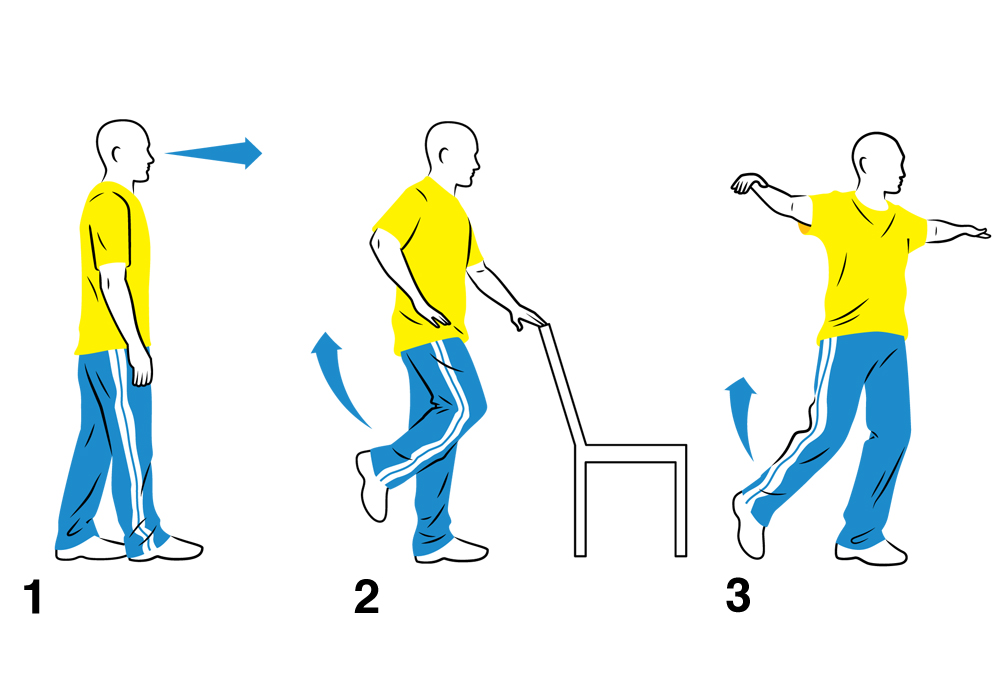 1

2

3